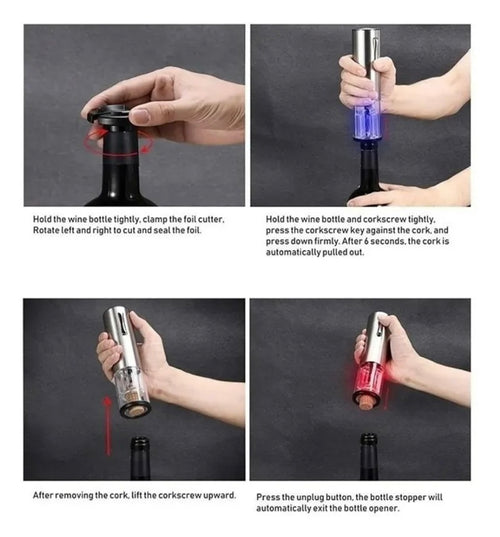 Hold the wine bottle tightly, clamp the foil cutter, Rotate left and right to cut and seal the foil.

Hold the wine bottle and corkscrew tightly, press the corkscrew key against the cork, and press down firmly. After 6 seconds, the cork is automatically pulled out.

After removing the cork, lift the corkscrew upward.

Press the unplug button, the bottle stopper will automatically exit the bottle opener.